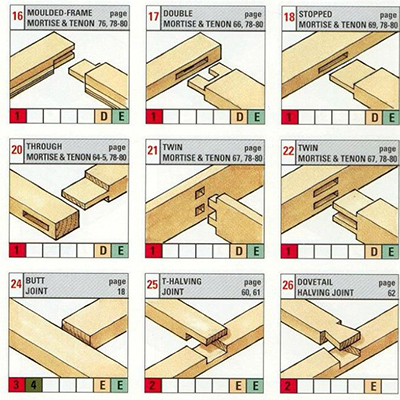 16 MOULDED-FRAME MORTISE & TENON page 76, 78-80

1 D E

17 DOUBLE MORTISE & TENON page 66, 78-80

1 D E

18 STOPPED MORTISE & TENON page 69, 78-80

1 D E

20 THROUGH MORTISE & TENON page 64-5, 78-80

1 D E

21 TWIN MORTISE & TENON page 67, 78-80

1 D E

22 TWIN MORTISE & TENON page 67, 78-80

1 D E

24 BUTT JOINT page 18

3 4 E E

25 T-HALVING JOINT page 60, 61

2 E E

26 DOVETAIL HALVING JOINT page 62

2 E